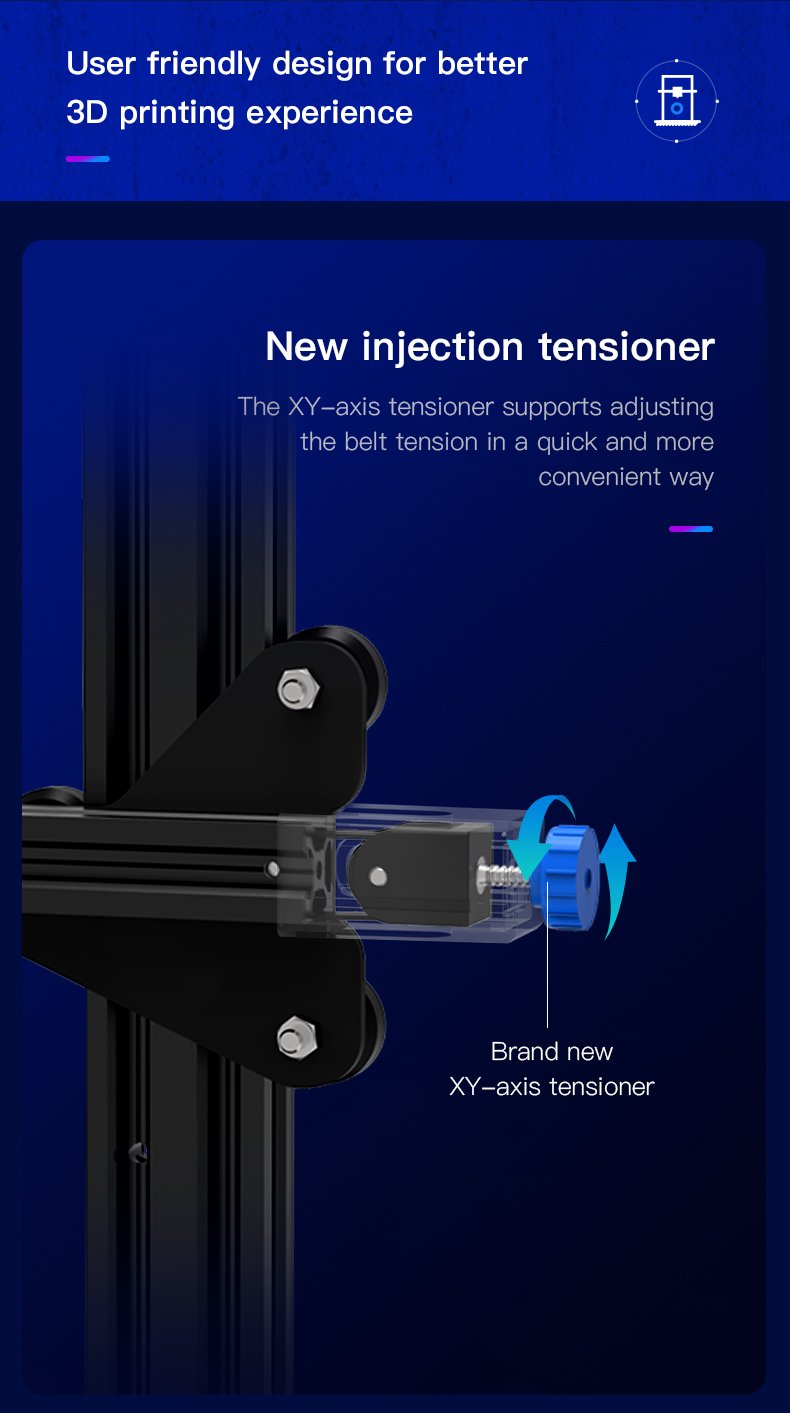 User friendly design for better 3D printing experience

New injection tensioner

The XY-axis tensioner supports adjusting the belt tension in a quick and more convenient way

Brand new XY-axis tensioner